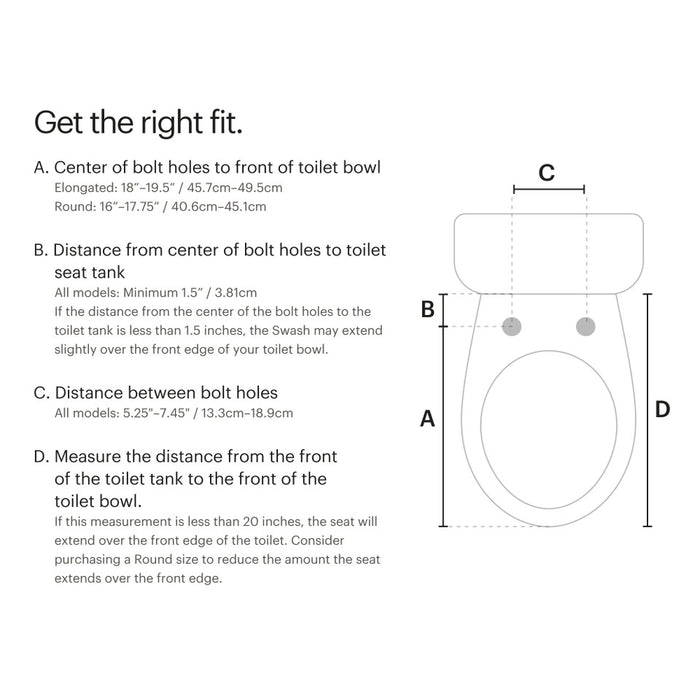 Get the right fit.

A. Center of bolt holes to front of toilet bowl
Elongated: 18"–19.5" / 45.7cm–49.5cm
Round: 16"–17.75" / 40.6cm–45.1cm

B. Distance from center of bolt holes to toilet seat tank
All models: Minimum 1.5" / 3.81cm
If the distance from the center of the bolt holes to the toilet tank is less than 1.5 inches, the Swash may extend slightly over the front edge of your toilet bowl.

C. Distance between bolt holes
All models: 5.25"–7.45" / 13.3cm–18.9cm

D. Measure the distance from the front of the toilet tank to the front of the toilet bowl.
If this measurement is less than 20 inches, the seat will extend over the front edge of the toilet. Consider purchasing a Round size to reduce the amount the seat extends over the front edge.

C

B

A

D