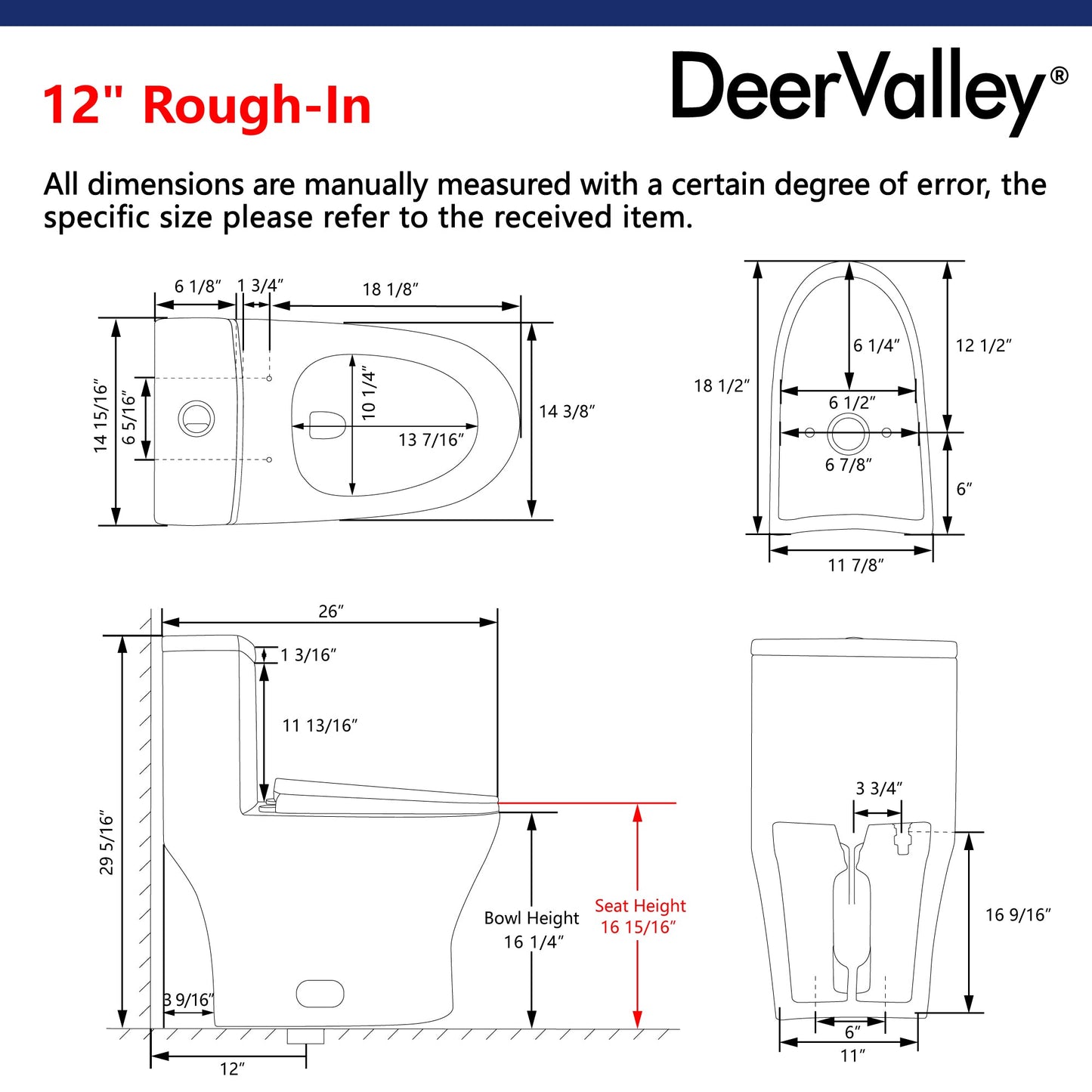 12" Rough-In

DeerValley®

All dimensions are manually measured with a certain degree of error, the specific size please refer to the received item.

6 1/8″
1 3/4″
18 1/8″
14 15/16″
6 5/16″
10 1/4″
13 7/16″
14 3/8″

18 1/2″
6 1/4″
12 1/2″
6 1/2″
6 7/8″
6″
11 7/8″

26″
1 3/16″
11 13/16″
29 5/16″
Bowl Height
16 1/4″
Seat Height
16 15/16″
3 9/16″
12″

3 3/4″
16 9/16″
6″
11″