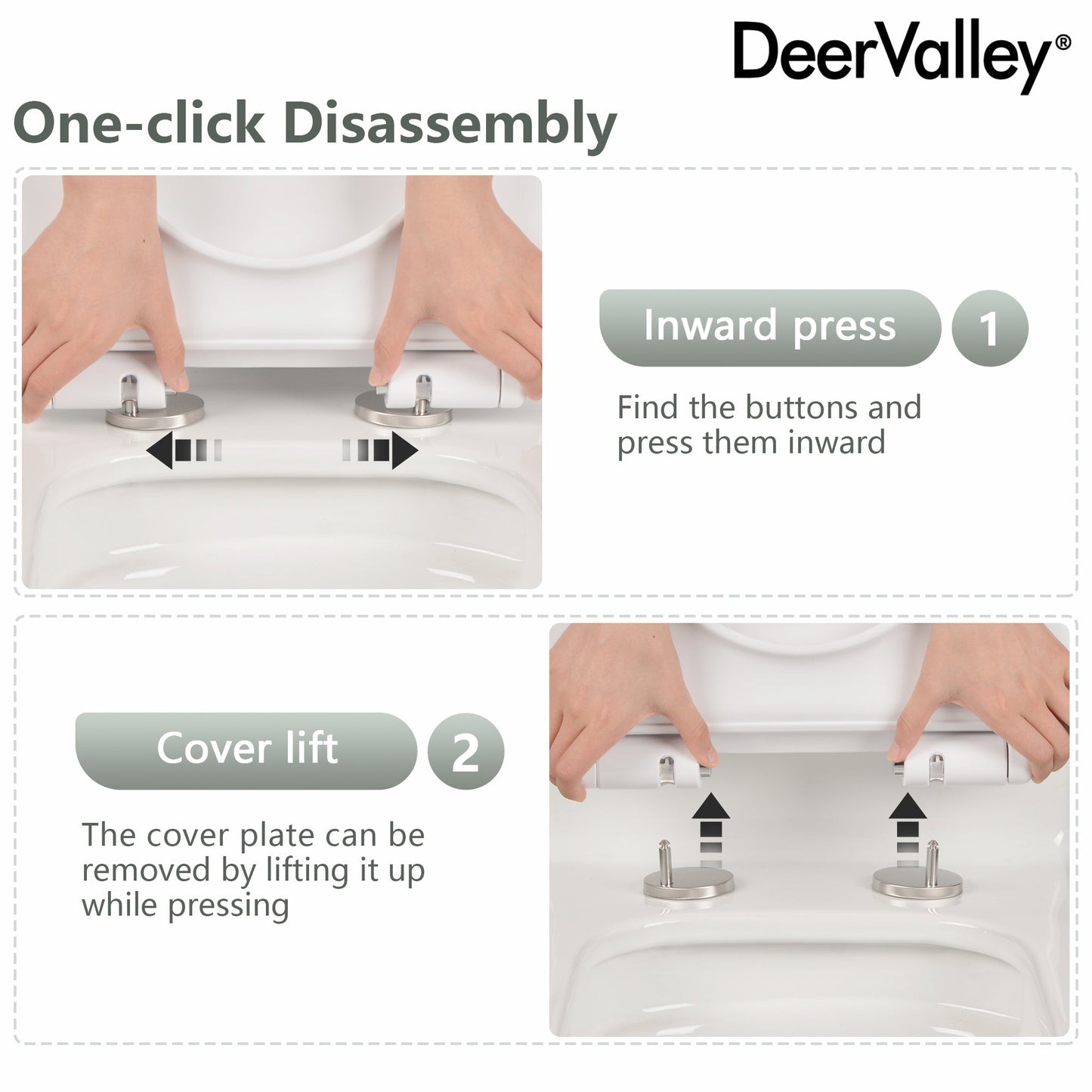 DeerValley®

One-click Disassembly

Inward press 1

Find the buttons and press them inward

Cover lift 2

The cover plate can be removed by lifting it up while pressing