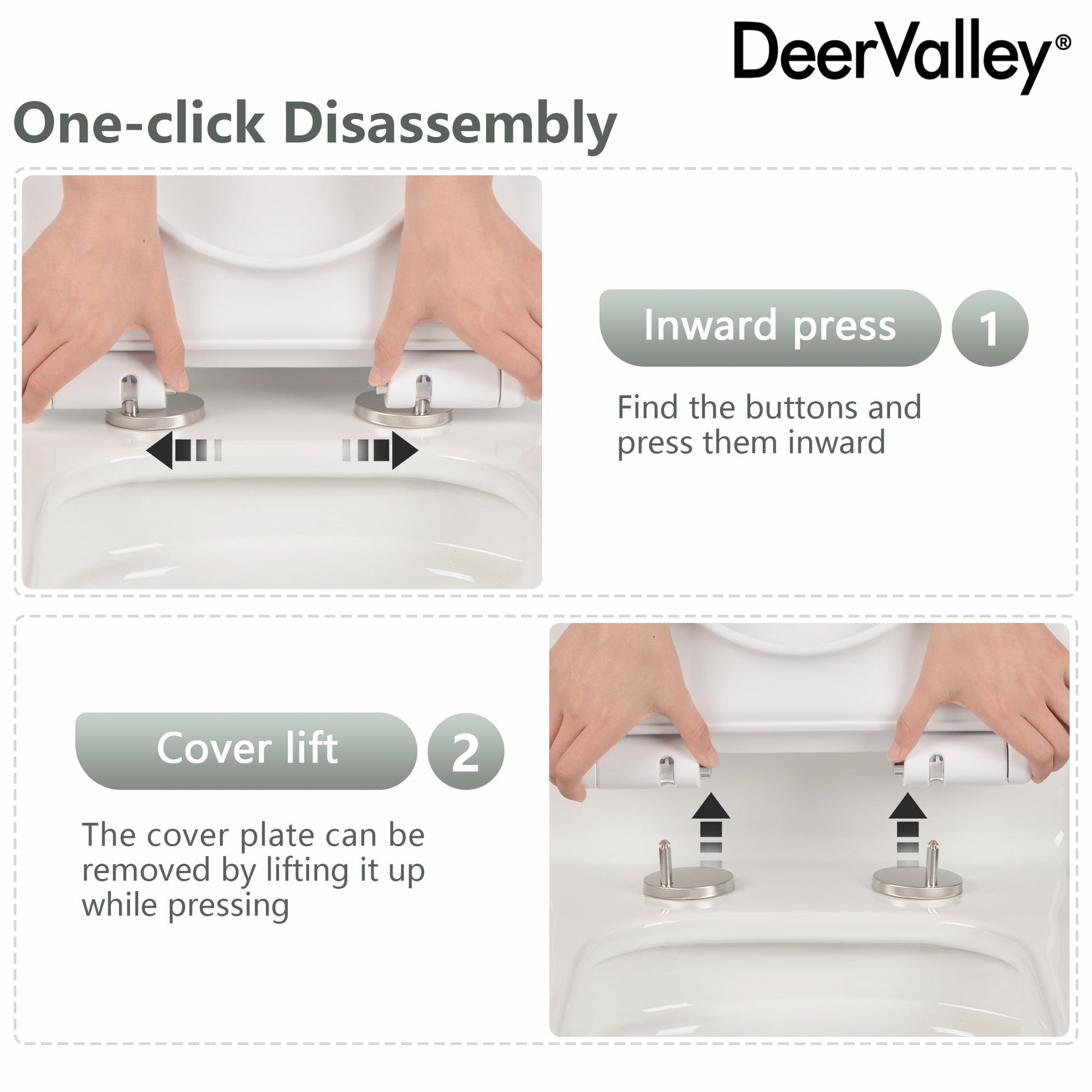 DeerValley®

One-click Disassembly

Inward press 1

Find the buttons and press them inward

Cover lift 2

The cover plate can be removed by lifting it up while pressing