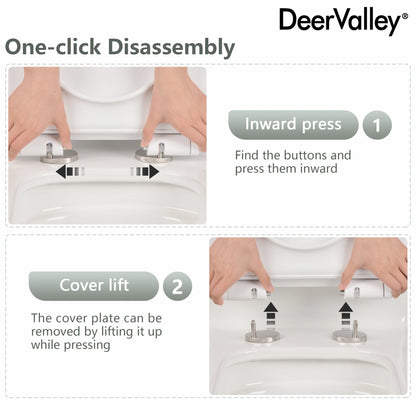 DeerValley®

One-click Disassembly

Inward press 1

Find the buttons and press them inward

Cover lift 2

The cover plate can be removed by lifting it up while pressing