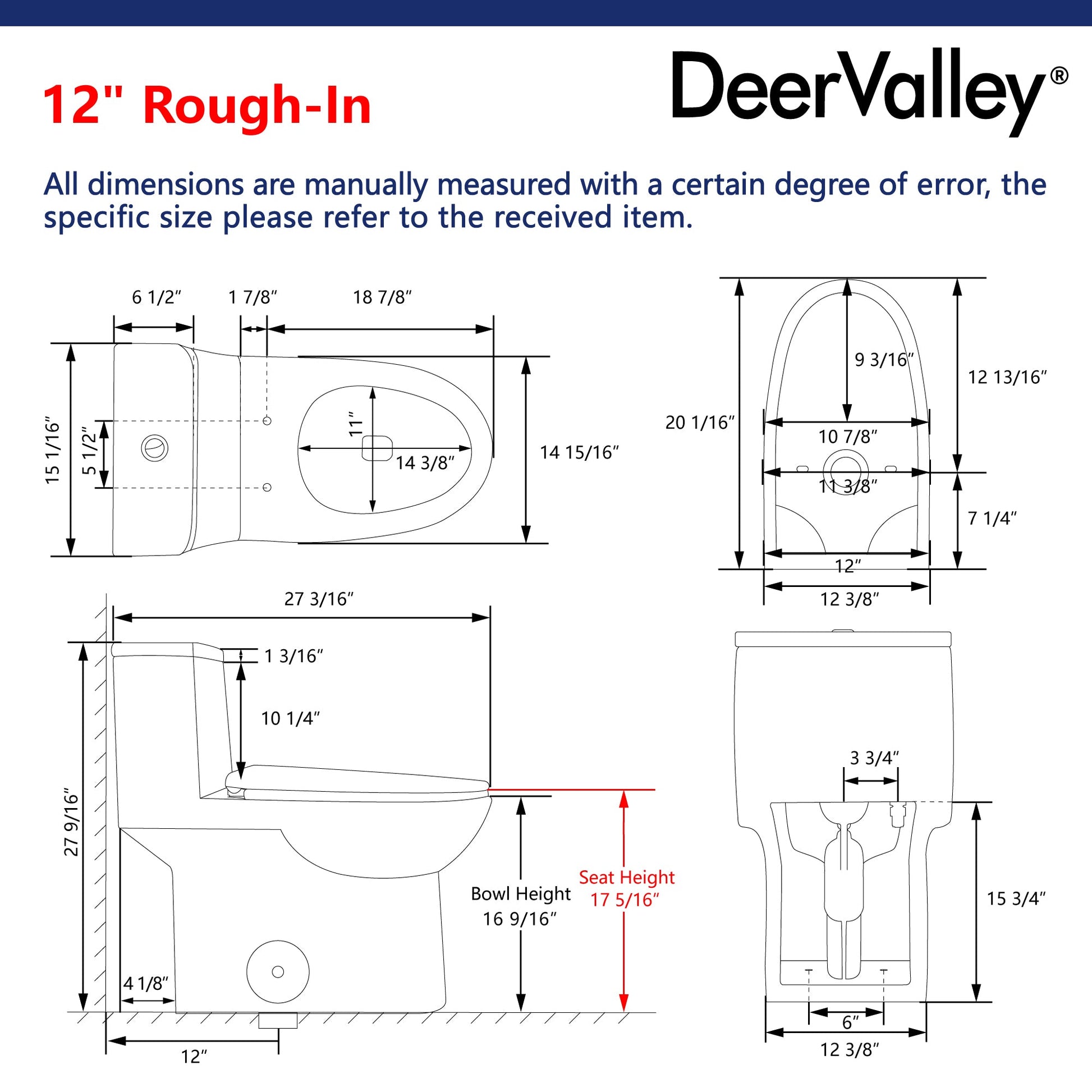 12" Rough-In

DeerValley®

All dimensions are manually measured with a certain degree of error, the specific size please refer to the received item.

6 1/2″
1 7/8″
18 7/8″
15 1/16″
5 1/2″
11″
14 3/8″
14 15/16″

20 1/16″
9 3/16″
12 13/16″
10 7/8″
11 3/8″
7 1/4″
12″
12 3/8″

27 3/16″
1 3/16″
10 1/4″
27 9/16″
Bowl Height 16 9/16″
Seat Height 17 5/16″
4 1/8″
12″

3 3/4″
15 3/4″
6″
12 3/8″