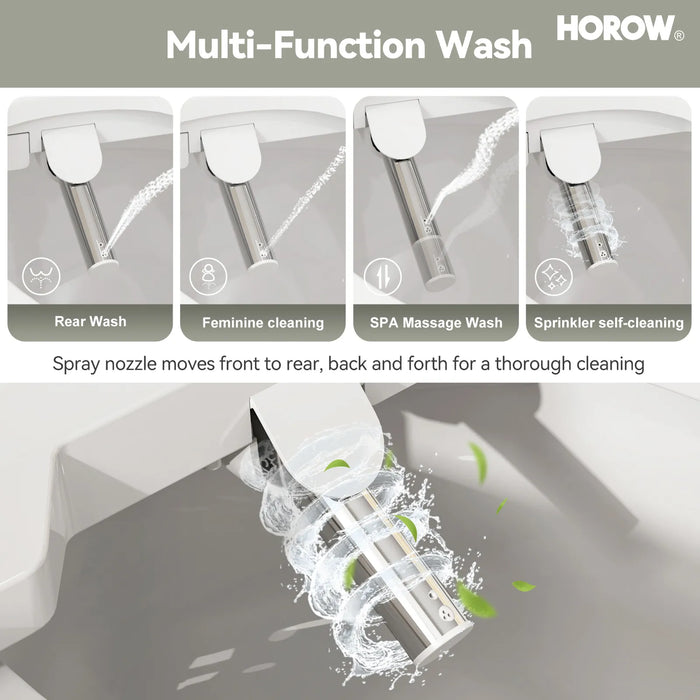 Multi-Function Wash

HOROW®

Rear Wash

Feminine cleaning

SPA Massage Wash

Sprinkler self-cleaning

Spray nozzle moves front to rear, back and forth for a thorough cleaning