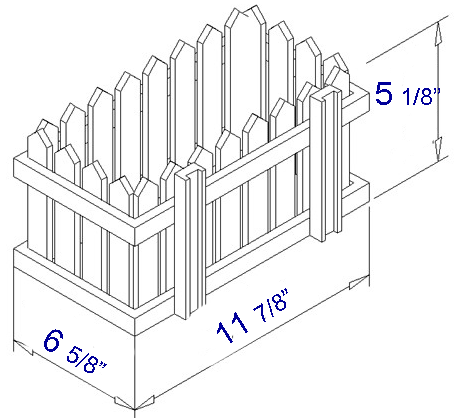 5 1/8"

11 7/8"

6 5/8"