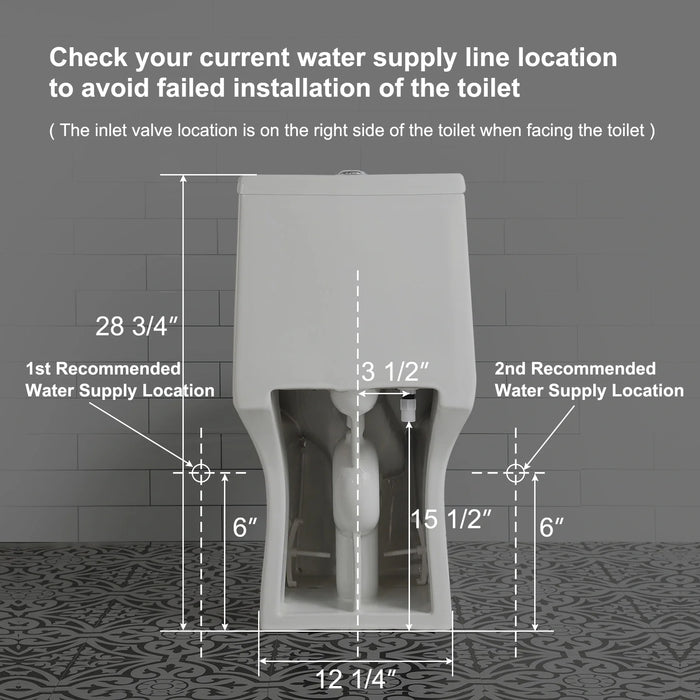 Check your current water supply line location to avoid failed installation of the toilet

( The inlet valve location is on the right side of the toilet when facing the toilet )

28 3/4″

1st Recommended Water Supply Location

3 1/2″

2nd Recommended Water Supply Location

6″

15 1/2″

6″

12 1/4″